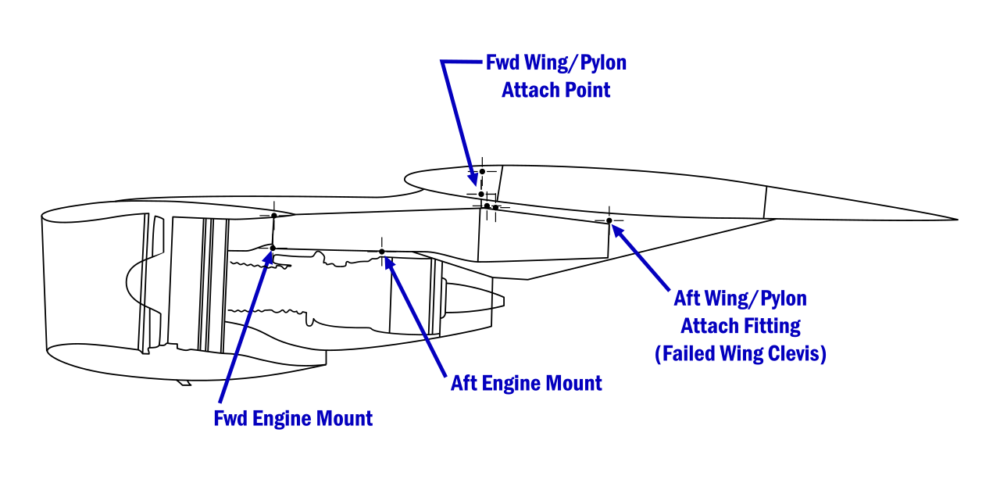 Fwd Wing/Pylon
Attach Point

Aft Wing/Pylon
Attach Fitting
(Failed Wing Clevis)

Aft Engine Mount

Fwd Engine Mount