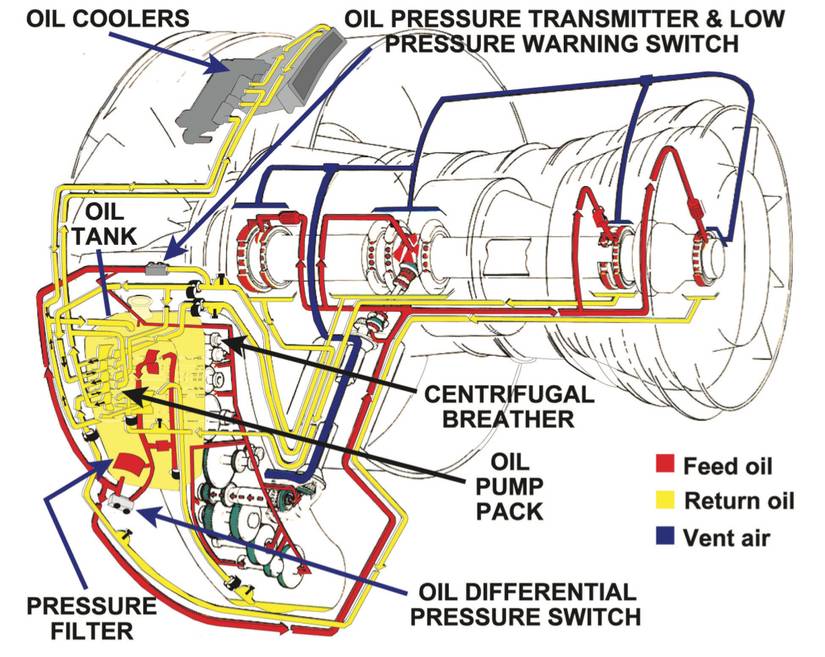 OIL COOLERS

OIL PRESSURE TRANSMITTER & LOW PRESSURE WARNING SWITCH

OIL TANK

CENTRIFUGAL BREATHER

OIL PUMP PACK

Feed oil
Return oil
Vent air

PRESSURE FILTER

OIL DIFFERENTIAL PRESSURE SWITCH