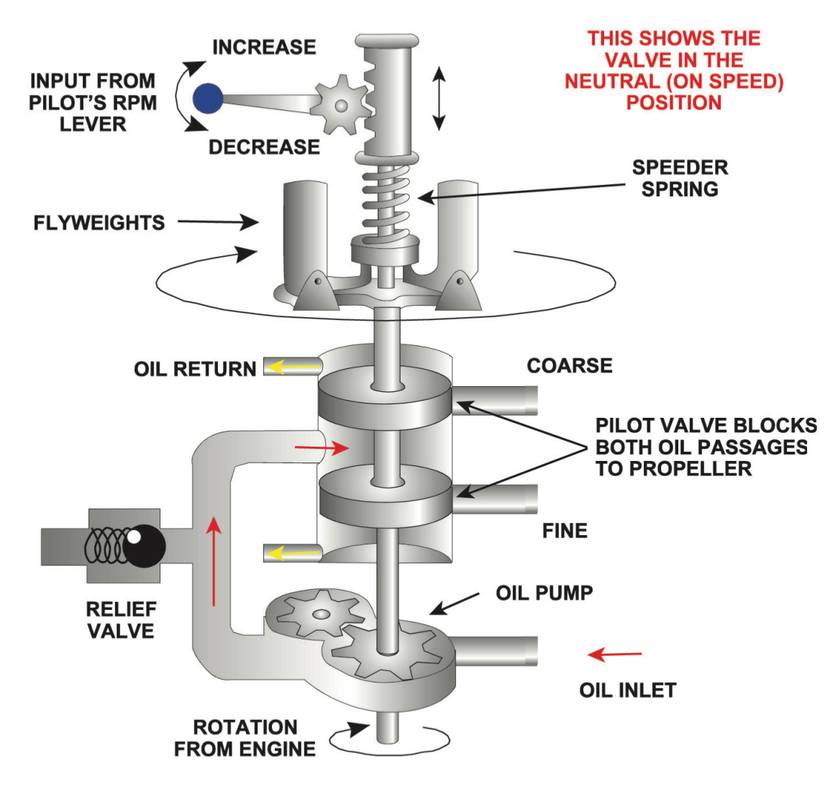 INCREASE

INPUT FROM PILOT'S RPM LEVER

DECREASE

THIS SHOWS THE VALVE IN THE NEUTRAL (ON SPEED) POSITION

SPEEDER SPRING

FLYWEIGHTS

OIL RETURN

COARSE

PILOT VALVE BLOCKS BOTH OIL PASSAGES TO PROPELLER

FINE

RELIEF VALVE

OIL PUMP

OIL INLET

ROTATION FROM ENGINE