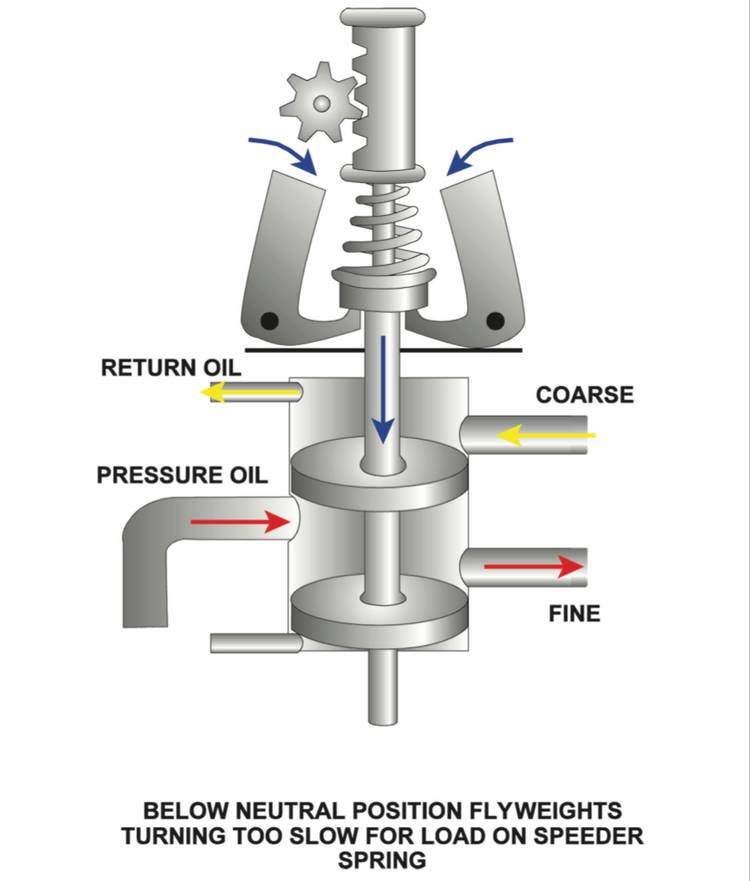 RETURN OIL

COARSE

PRESSURE OIL

FINE

BELOW NEUTRAL POSITION FLYWEIGHTS TURNING TOO SLOW FOR LOAD ON SPEEDER SPRING