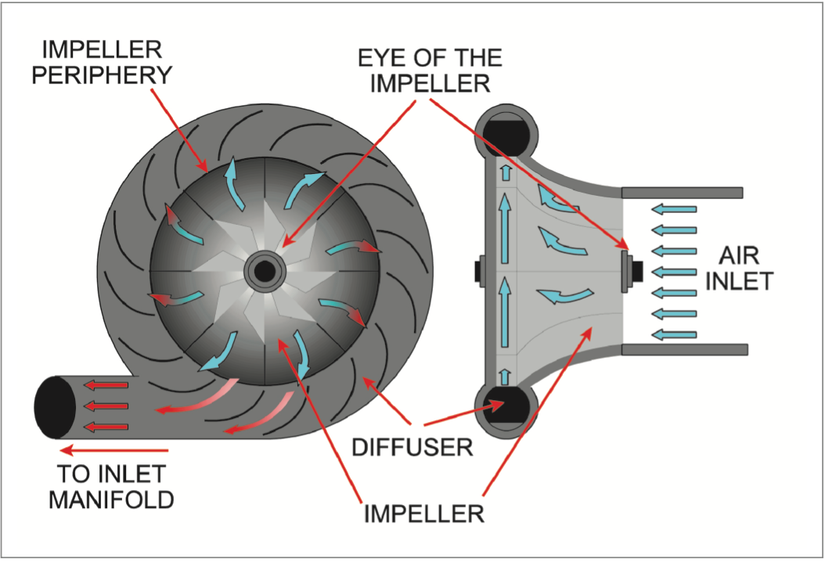 IMPELLER PERIPHERY

EYE OF THE IMPELLER

AIR INLET

DIFFUSER

TO INLET MANIFOLD

IMPELLER