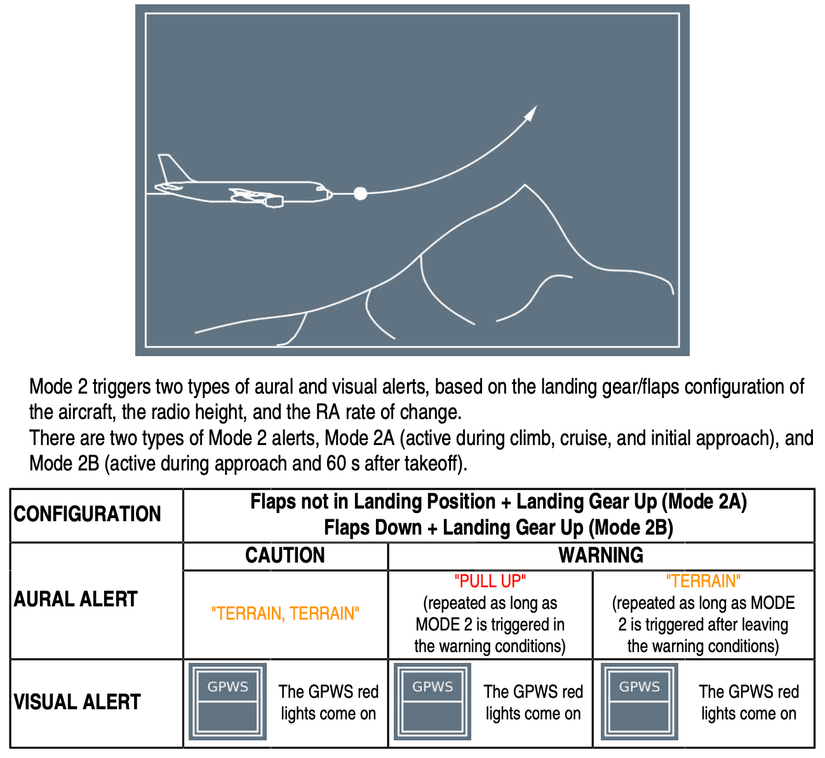 Mode 2 triggers two types of aural and visual alerts, based on the landing gear/flaps configuration of the aircraft, the radio height, and the RA rate of change.
There are two types of Mode 2 alerts, Mode 2A (active during climb, cruise, and initial approach), and Mode 2B (active during approach and 60 s after takeoff).

| CONFIGURATION | Flaps not in Landing Position + Landing Gear Up (Mode 2A) Flaps Down + Landing Gear Up (Mode 2B) | | |
|---|---|---|---|
| | CAUTION | WARNING | |
| AURAL ALERT | "TERRAIN, TERRAIN" | "PULL UP" (repeated as long as MODE 2 is triggered in the warning conditions) | "TERRAIN" (repeated as long as MODE 2 is triggered after leaving the warning conditions) |
| VISUAL ALERT | GPWS The GPWS red lights come on | GPWS The GPWS red lights come on | GPWS The GPWS red lights come on |