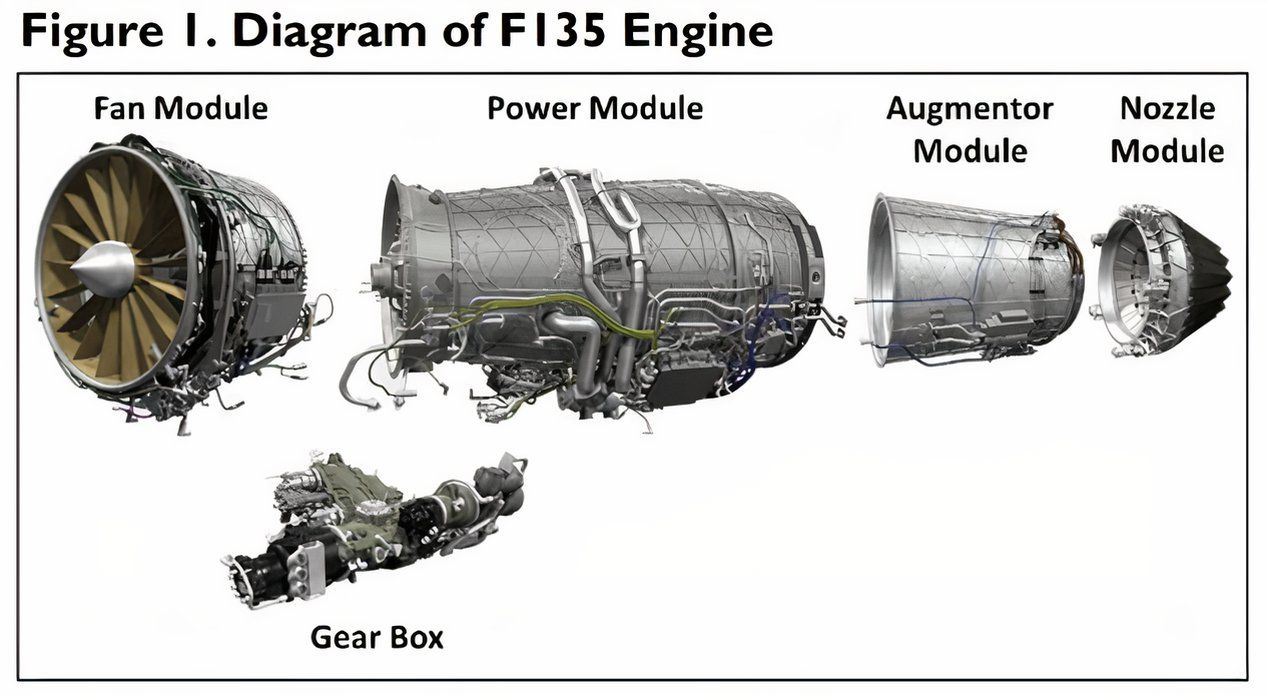 Figure 1. Diagram of F135 Engine

Fan Module

Power Module

Augmentor Module

Nozzle Module

Gear Box