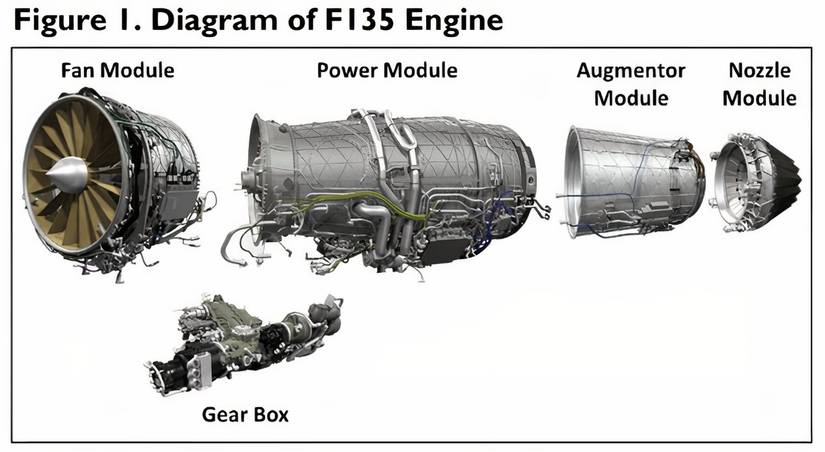 Figure 1. Diagram of F135 Engine

Fan Module

Power Module

Augmentor Module

Nozzle Module

Gear Box