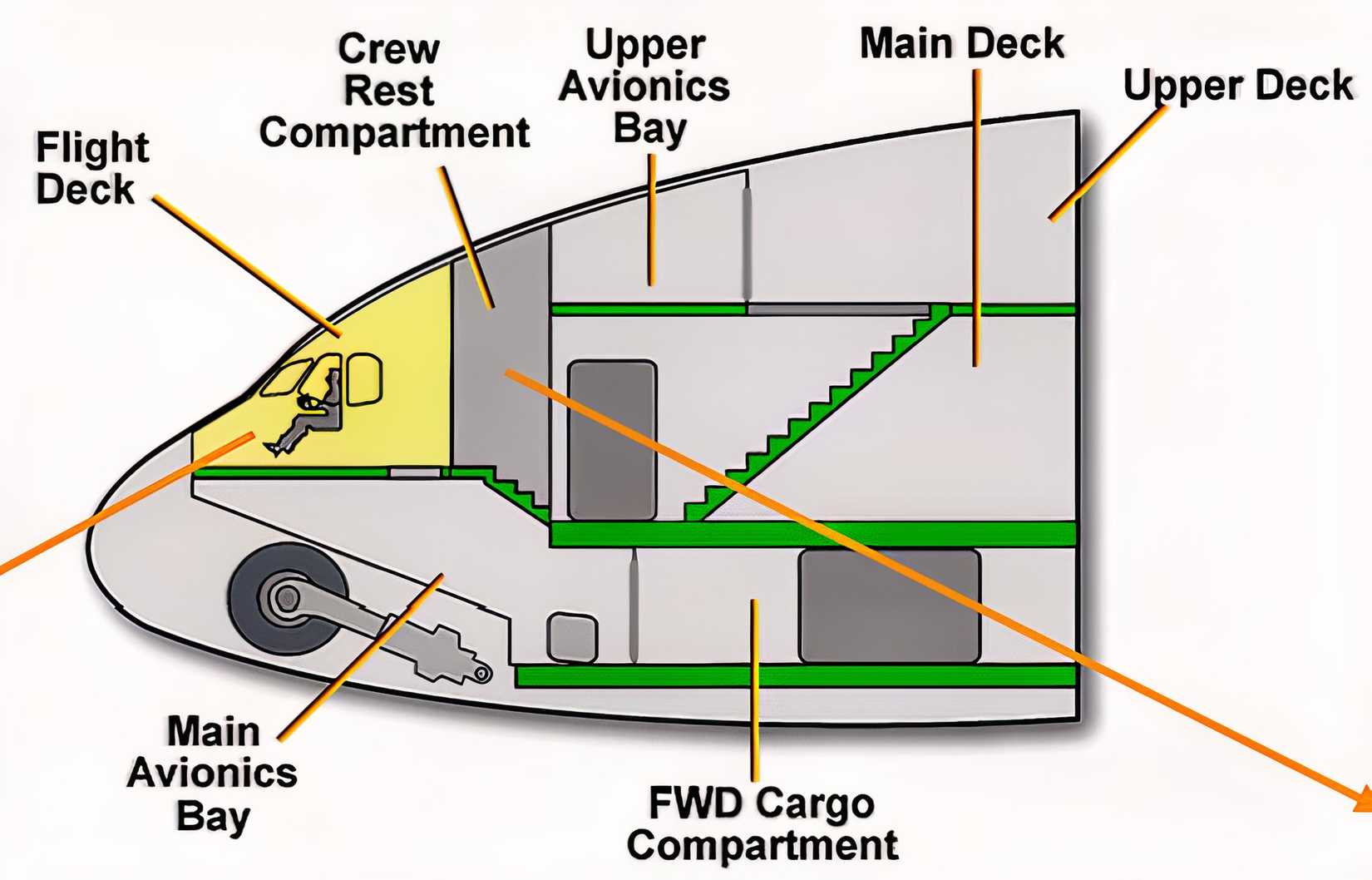 Flight Deck

Crew Rest Compartment

Upper Avionics Bay

Main Deck

Upper Deck

Main Avionics Bay

FWD Cargo Compartment